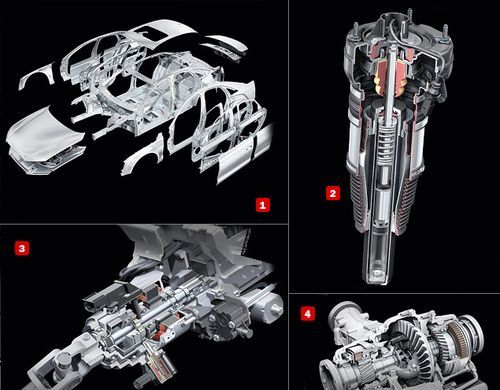 1

2

3

4